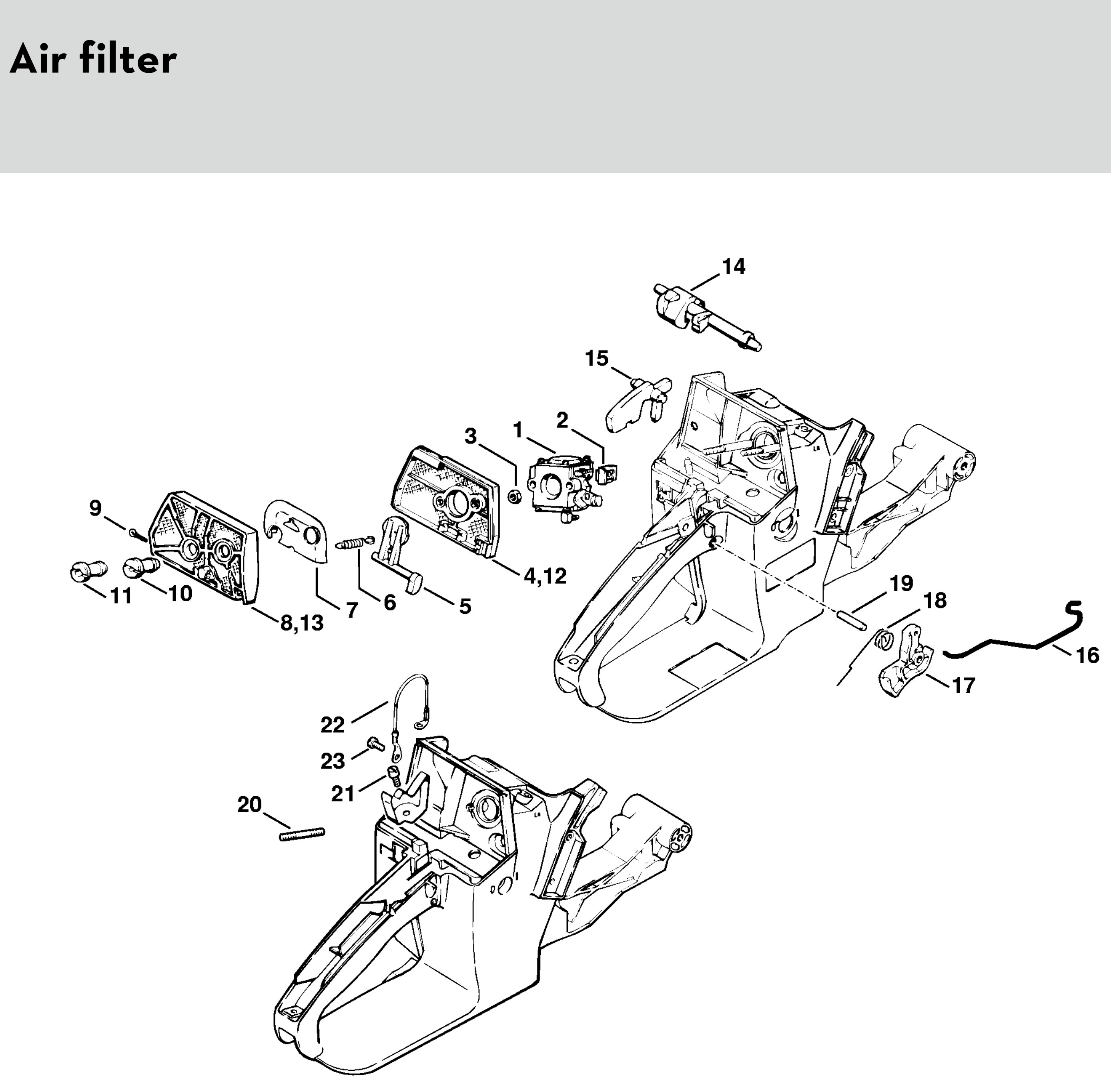 Air filter

14

15

1

2

3

9

4,12

11

10

8,13

7

6

5

19

18

16

17

22

23

21

20